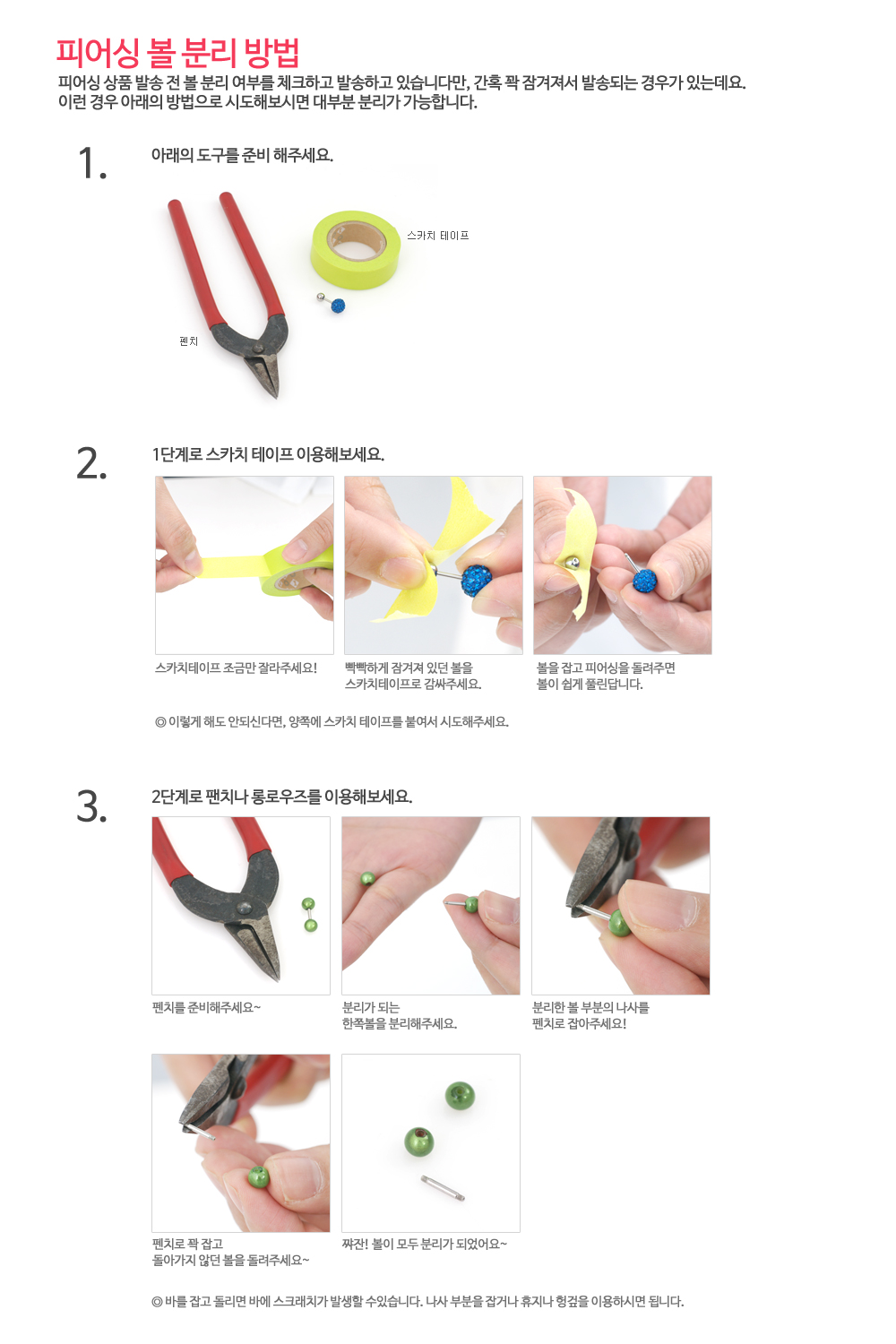 피어싱 볼 분리 방법

피어싱 상품 발송 전 볼 분리 여부를 체크하고 발송하고 있습니다만, 간혹 꽉 잠겨져서 발송되는 경우가 있는데요. 이런 경우 아래의 방법으로 시도해보시면 대부분 분리가 가능합니다.

1.

아래의 도구를 준비 해주세요.

스카치 테이프

펜치

2.

1단계로 스카치 테이프 이용해보세요.

스카치테이프 조금만 잘라주세요!

빡빡하게 잠겨져 있던 볼을 스카치테이프로 감싸주세요.

볼을 잡고 피어싱을 돌려주면 볼이 쉽게 풀린답니다.

◎ 이렇게 해도 안되신다면, 양쪽에 스카치 테이프를 붙여서 시도해주세요.

3.

2단계로 펜치나 롱로우즈를 이용해보세요.

펜치를 준비해주세요~

분리가 되는 한쪽볼을 분리해주세요.

분리한 볼 부분의 나사를 펜치로 잡아주세요!

펜치로 꽉 잡고 돌아가지 않던 볼을 돌려주세요~

짜잔! 볼이 모두 분리가 되었어요~

◎ 바를 잡고 돌리면 바에 스크래치가 발생할 수있습니다. 나사 부분을 잡거나 휴지나 헝겊을 이용하시면 됩니다.